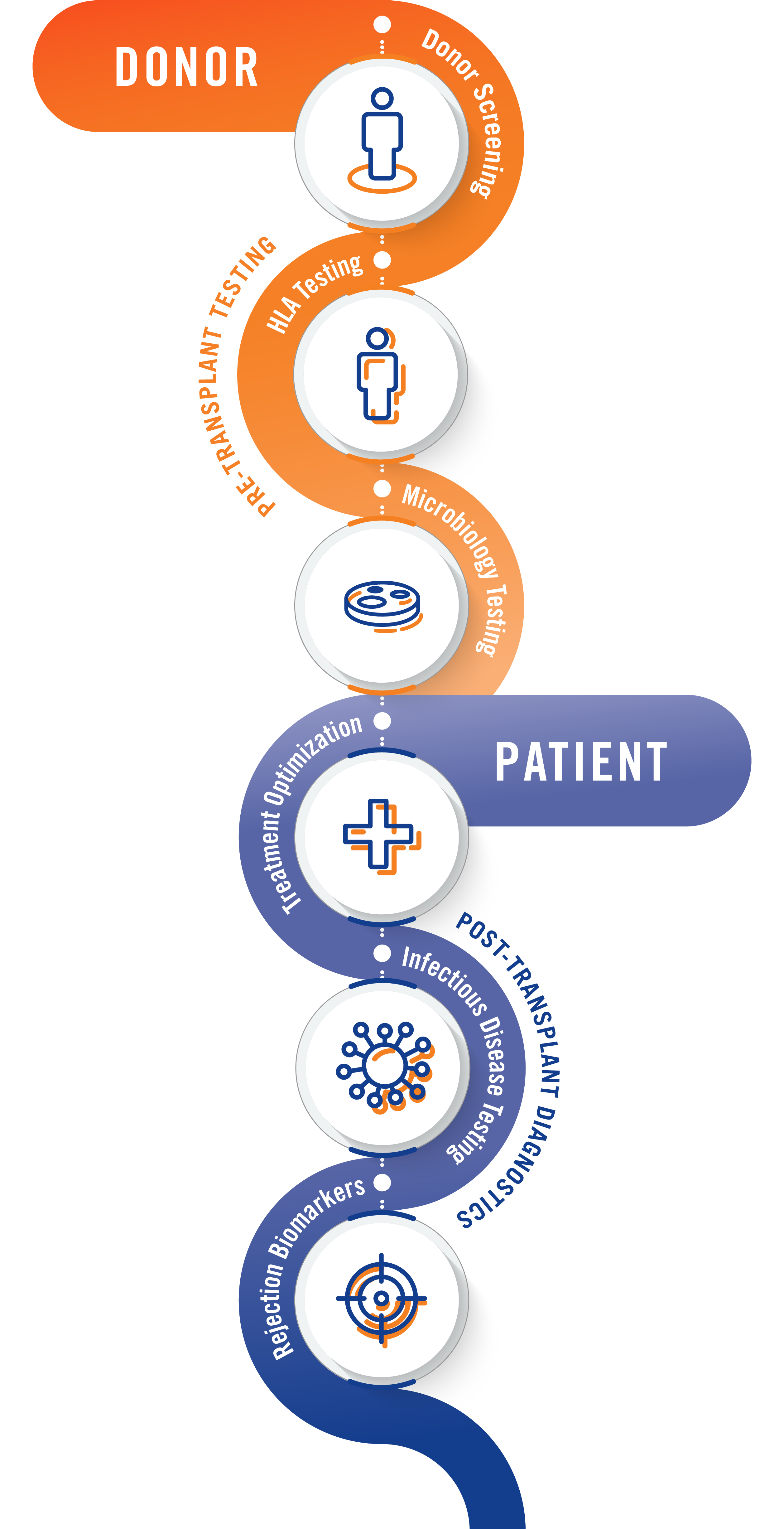 DONOR

Donor Screening

PRE-TRANSPLANT TESTING

HLA Testing

Microbiology Testing

PATIENT

Treatment Optimization

POST-TRANSPLANT DIAGNOSTICS

Infectious Disease Testing

Rejection Biomarkers